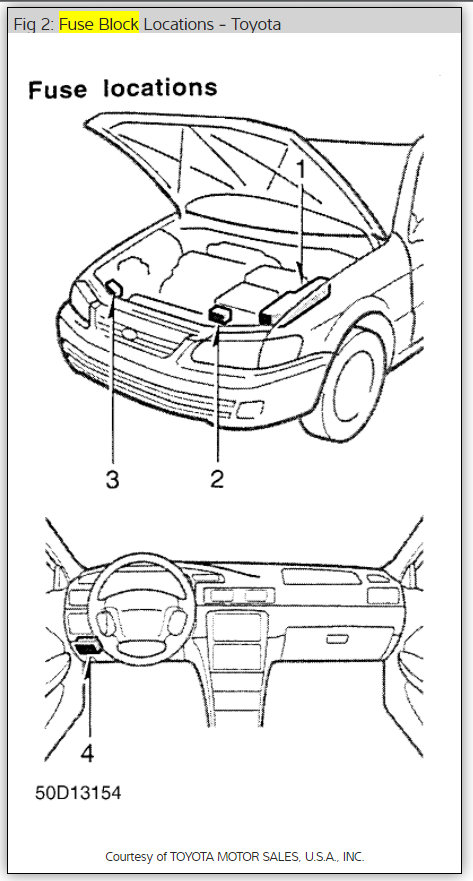 Fig 2: Fuse Block Locations - Toyota

Fuse locations

1

3

2

4

50D13154

Courtesy of TOYOTA MOTOR SALES, U.S.A., INC.