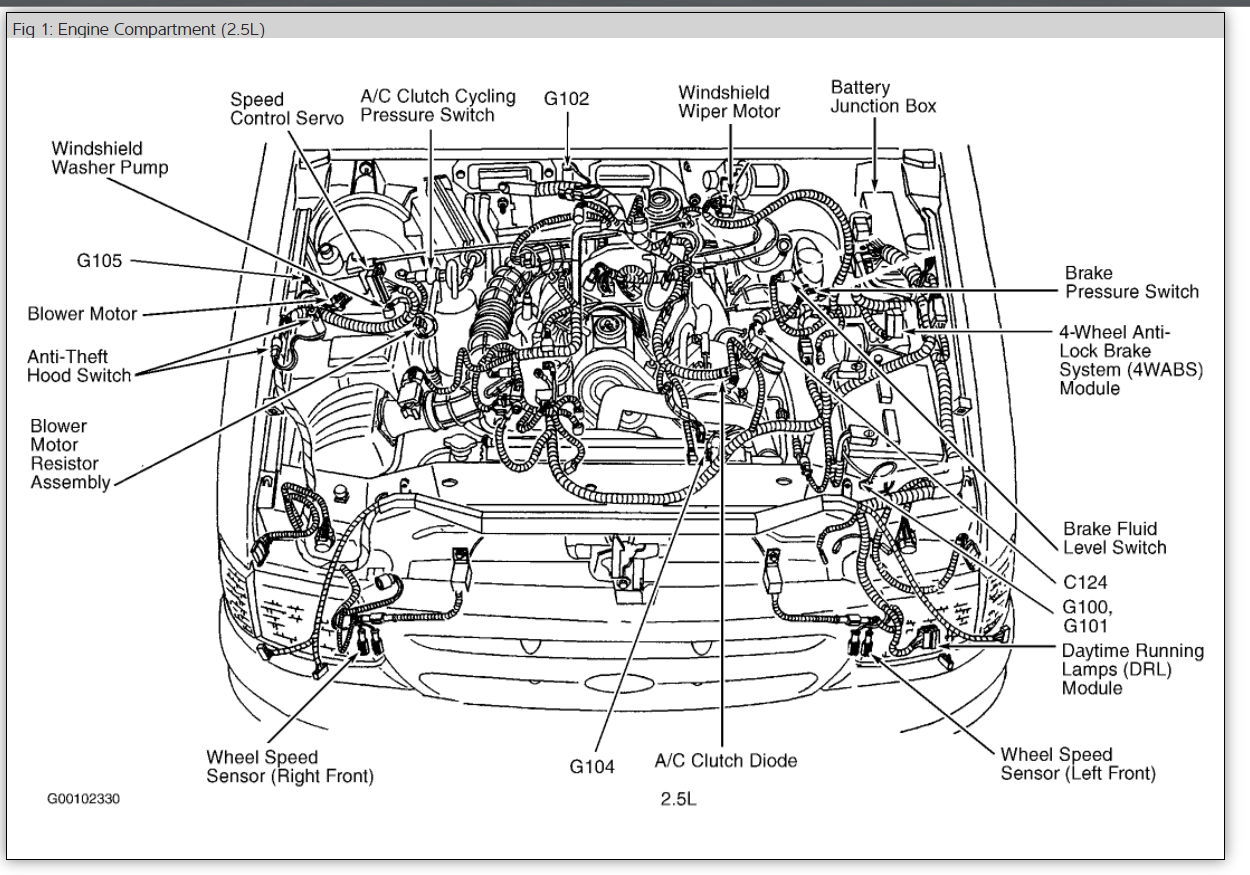 Fig 1: Engine Compartment (2.5L)

Speed Control Servo

A/C Clutch Cycling Pressure Switch

G102

Windshield Wiper Motor

Battery Junction Box

Windshield Washer Pump

G105

Blower Motor

Anti-Theft Hood Switch

Blower Motor Resistor Assembly

Brake Pressure Switch

4-Wheel Anti-Lock Brake System (4WABS) Module

Brake Fluid Level Switch

C124

G100, G101

Daytime Running Lamps (DRL) Module

Wheel Speed Sensor (Right Front)

G104

A/C Clutch Diode

Wheel Speed Sensor (Left Front)

G00102330

2.5L