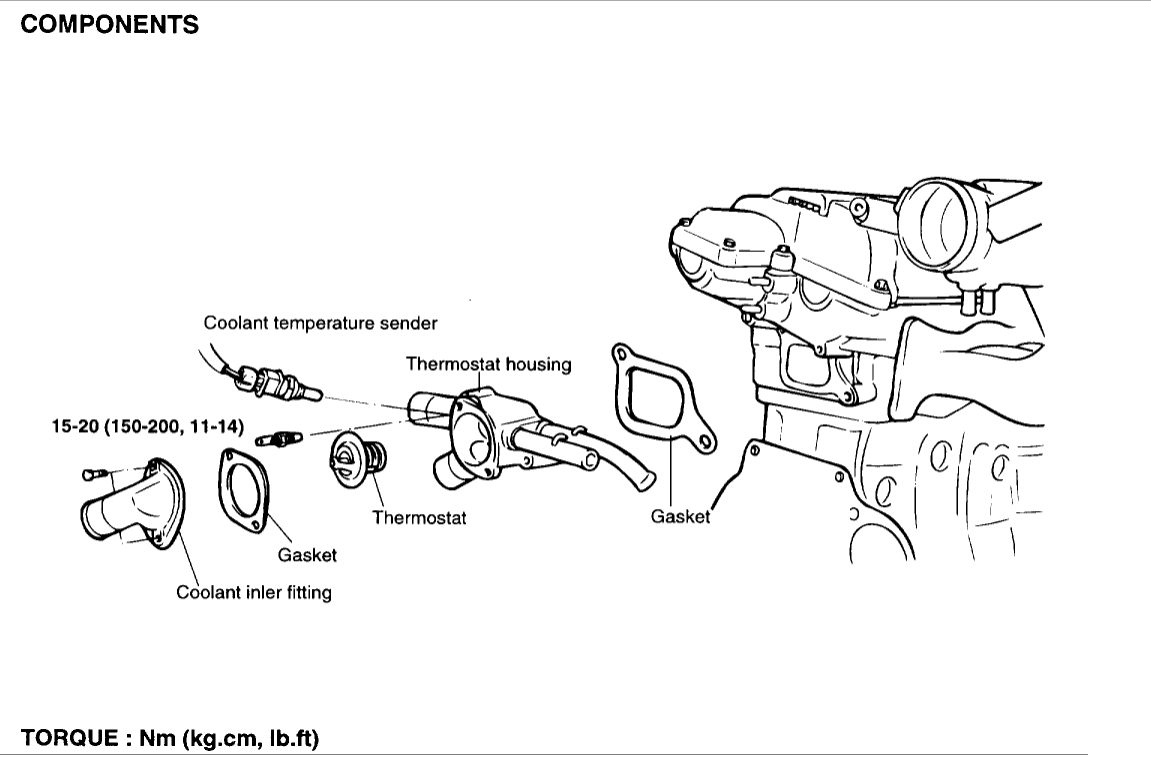 COMPONENTS

Coolant temperature sender

Thermostat housing

15-20 (150-200, 11-14)

Thermostat

Gasket

Gasket

Coolant inler fitting

TORQUE : Nm (kg.cm, lb.ft)