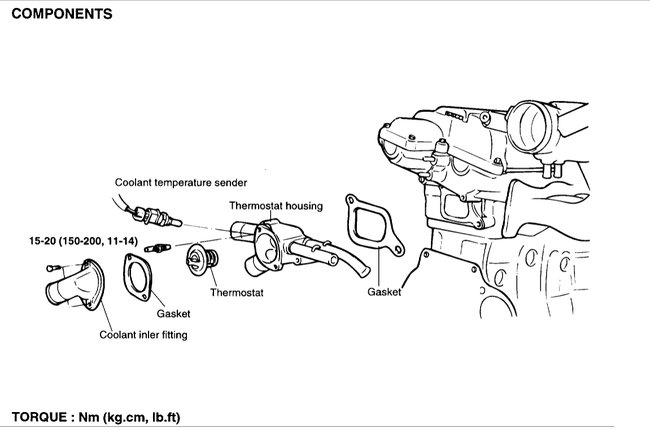 COMPONENTS

Coolant temperature sender

Thermostat housing

15-20 (150-200, 11-14)

Thermostat

Gasket

Gasket

Coolant inler fitting

TORQUE : Nm (kg.cm, lb.ft)