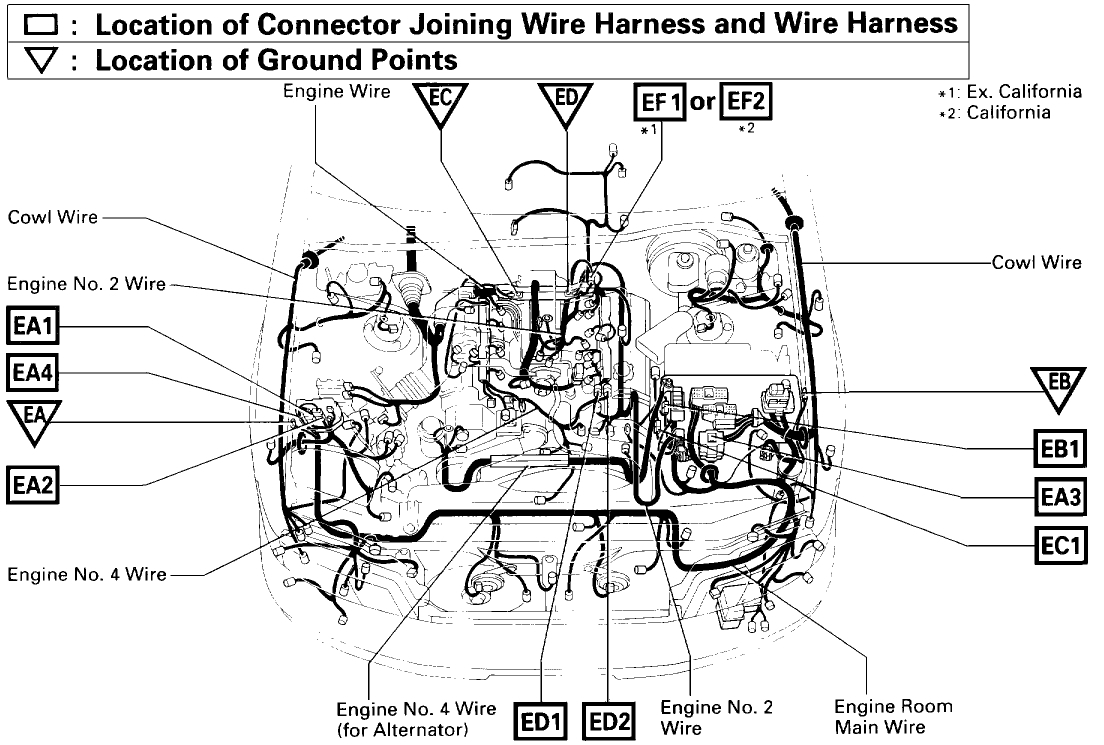 □ : Location of Connector Joining Wire Harness and Wire Harness
▽ : Location of Ground Points

Engine Wire
EC
ED
EF1 or EF2
*1
*2
*1: Ex. California
*2: California

Cowl Wire
Engine No. 2 Wire
EA1
EA4
EA
EA2
Engine No. 4 Wire

Cowl Wire
EB
EB1
EA3
EC1

Engine No. 4 Wire (for Alternator)
ED1
ED2
Engine No. 2 Wire
Engine Room Main Wire