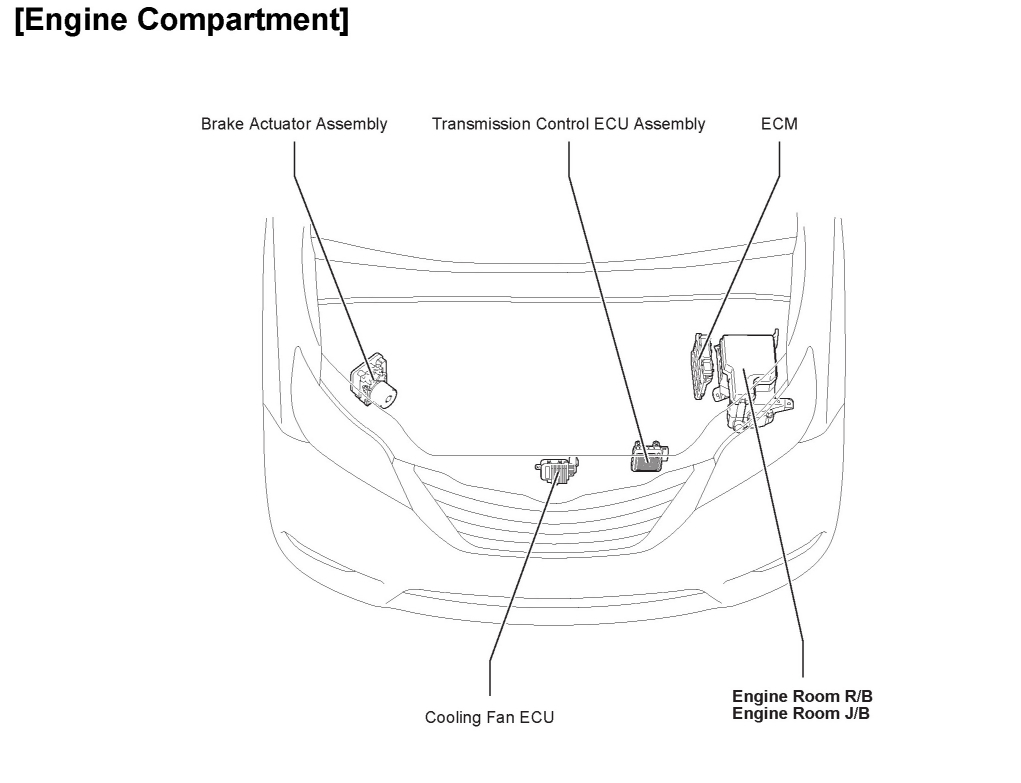 [Engine Compartment]

Brake Actuator Assembly

Transmission Control ECU Assembly

ECM

Cooling Fan ECU

Engine Room R/B
Engine Room J/B