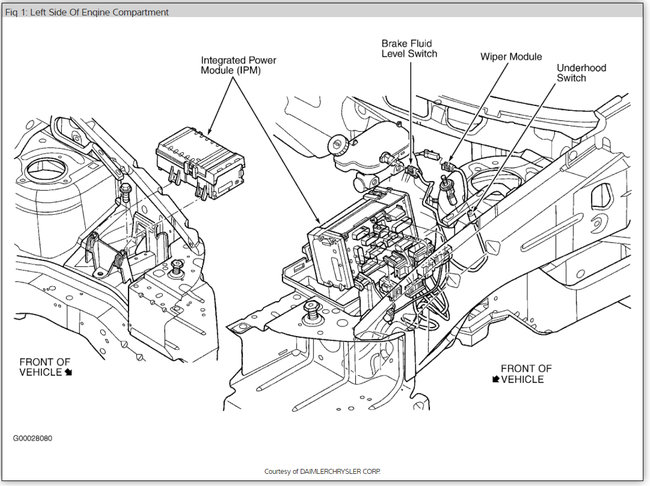 Fig 1: Left Side Of Engine Compartment

Integrated Power Module (IPM)

Brake Fluid Level Switch

Wiper Module

Underhood Switch

FRONT OF VEHICLE

FRONT OF VEHICLE

G00028080

Courtesy of DAIMLERCHRYSLER CORP.