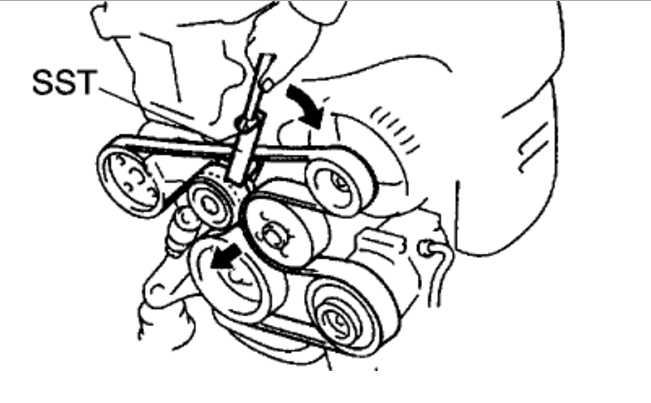 SST