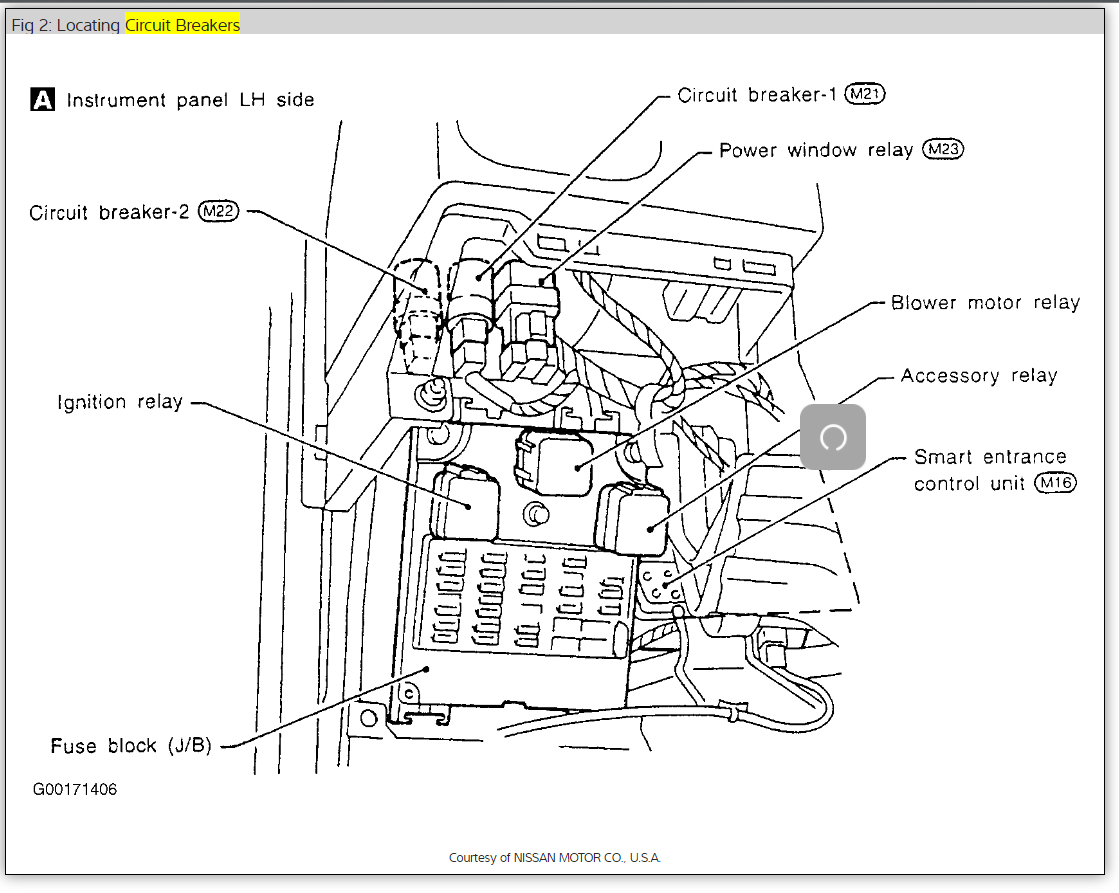 Fig 2: Locating Circuit Breakers

A Instrument panel LH side

Circuit breaker-1 M21

Power window relay M23

Circuit breaker-2 M22

Blower motor relay

Accessory relay

Ignition relay

Smart entrance control unit M16

Fuse block (J/B)

G00171406

Courtesy of NISSAN MOTOR CO., U.S.A.