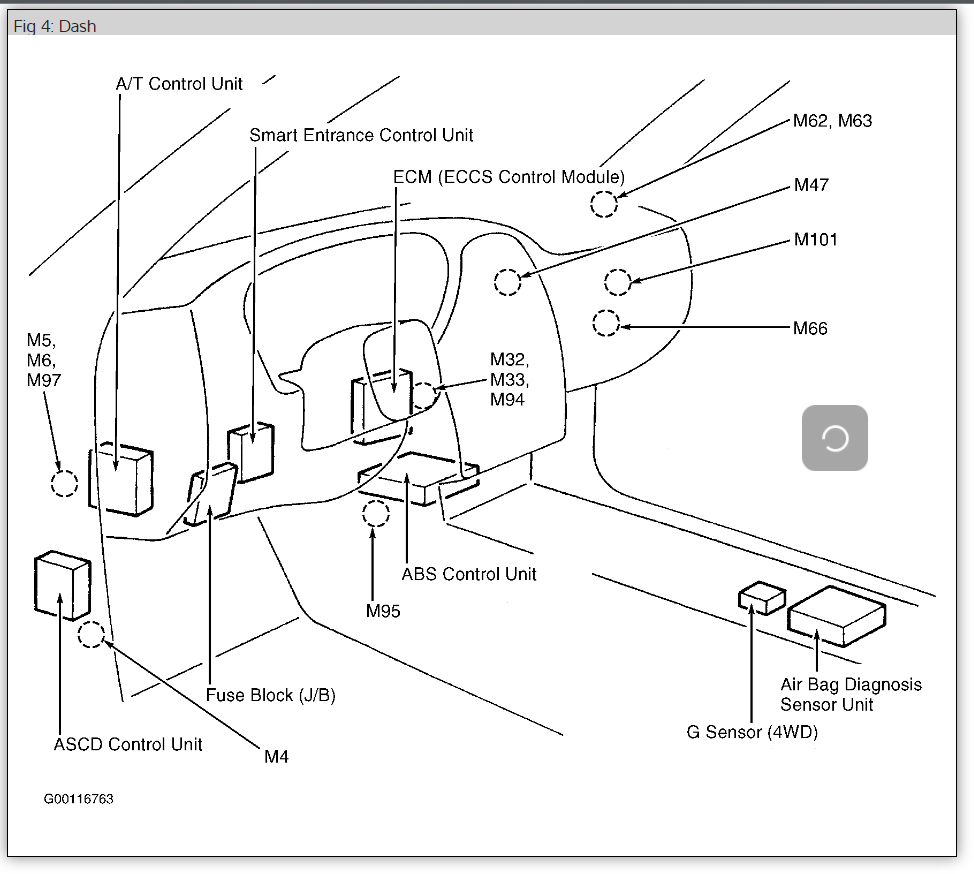 Fiq 4: Dash

A/T Control Unit

Smart Entrance Control Unit

ECM (ECCS Control Module)

M62, M63

M47

M101

M66

M5,
M6,
M97

M32,
M33,
M94

ABS Control Unit

M95

Fuse Block (J/B)

ASCD Control Unit

M4

Air Bag Diagnosis Sensor Unit

G Sensor (4WD)

G00116763