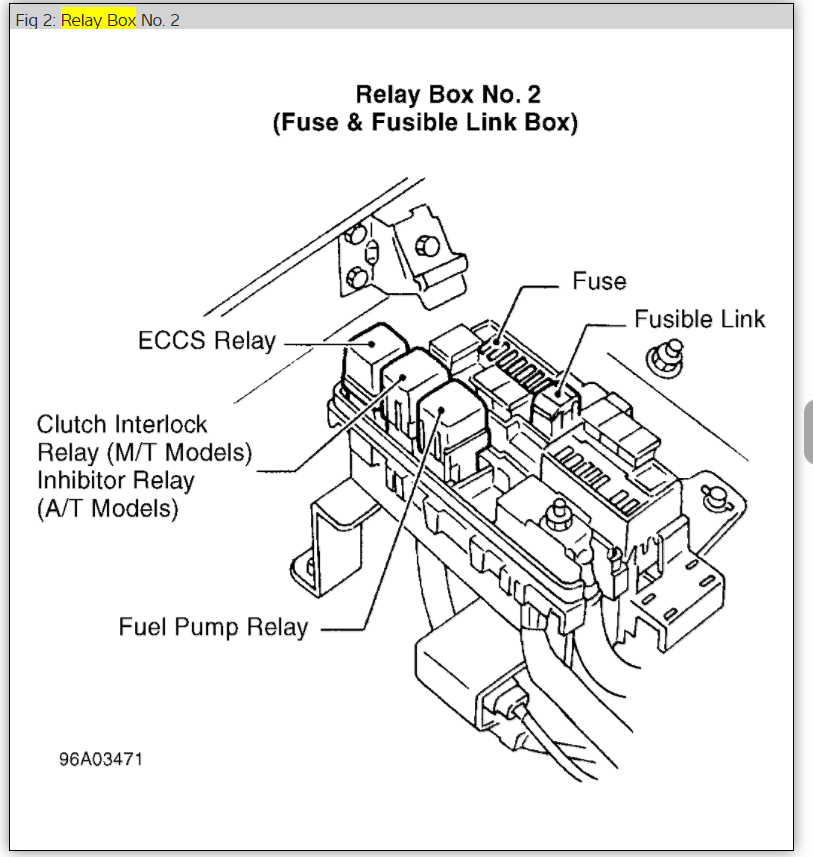 Fig 2: Relay Box No. 2

Relay Box No. 2
(Fuse & Fusible Link Box)

Fuse

Fusible Link

ECCS Relay

Clutch Interlock Relay (M/T Models) Inhibitor Relay (A/T Models)

Fuel Pump Relay

96A03471