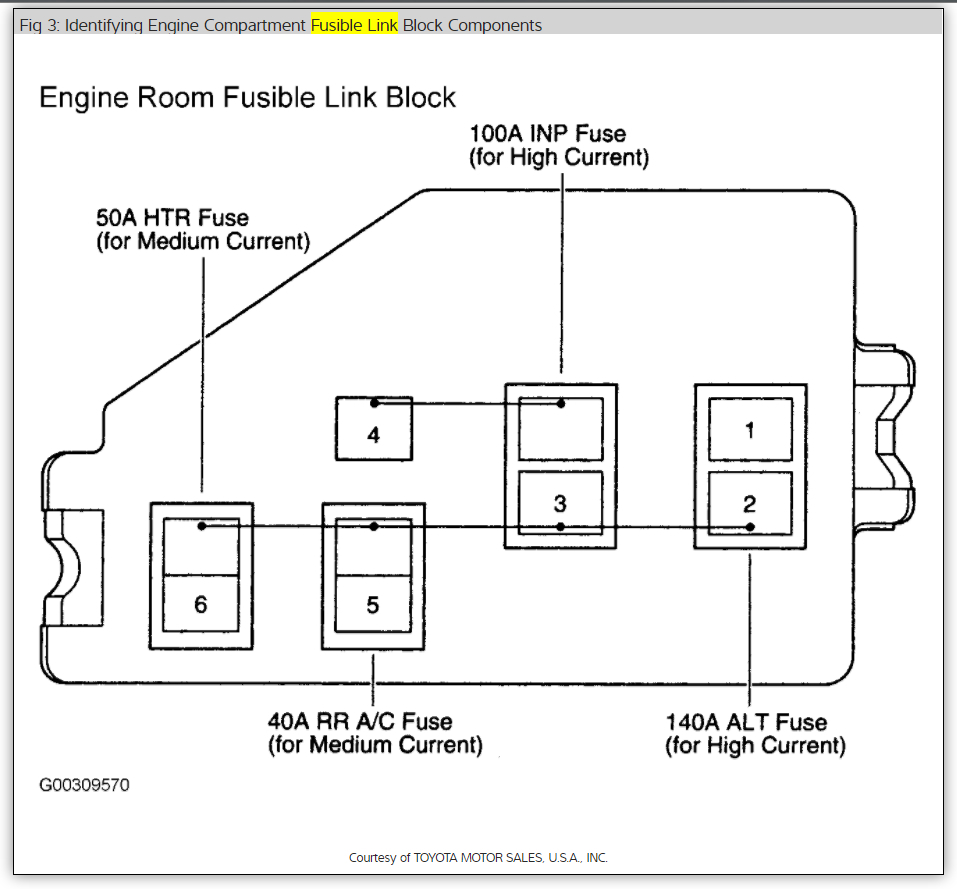 Fig 3: Identifying Engine Compartment Fusible Link Block Components

Engine Room Fusible Link Block

100A INP Fuse
(for High Current)

50A HTR Fuse
(for Medium Current)

4

1

3

2

6

5

40A RR A/C Fuse
(for Medium Current)

140A ALT Fuse
(for High Current)

G00309570

Courtesy of TOYOTA MOTOR SALES, U.S.A., INC.