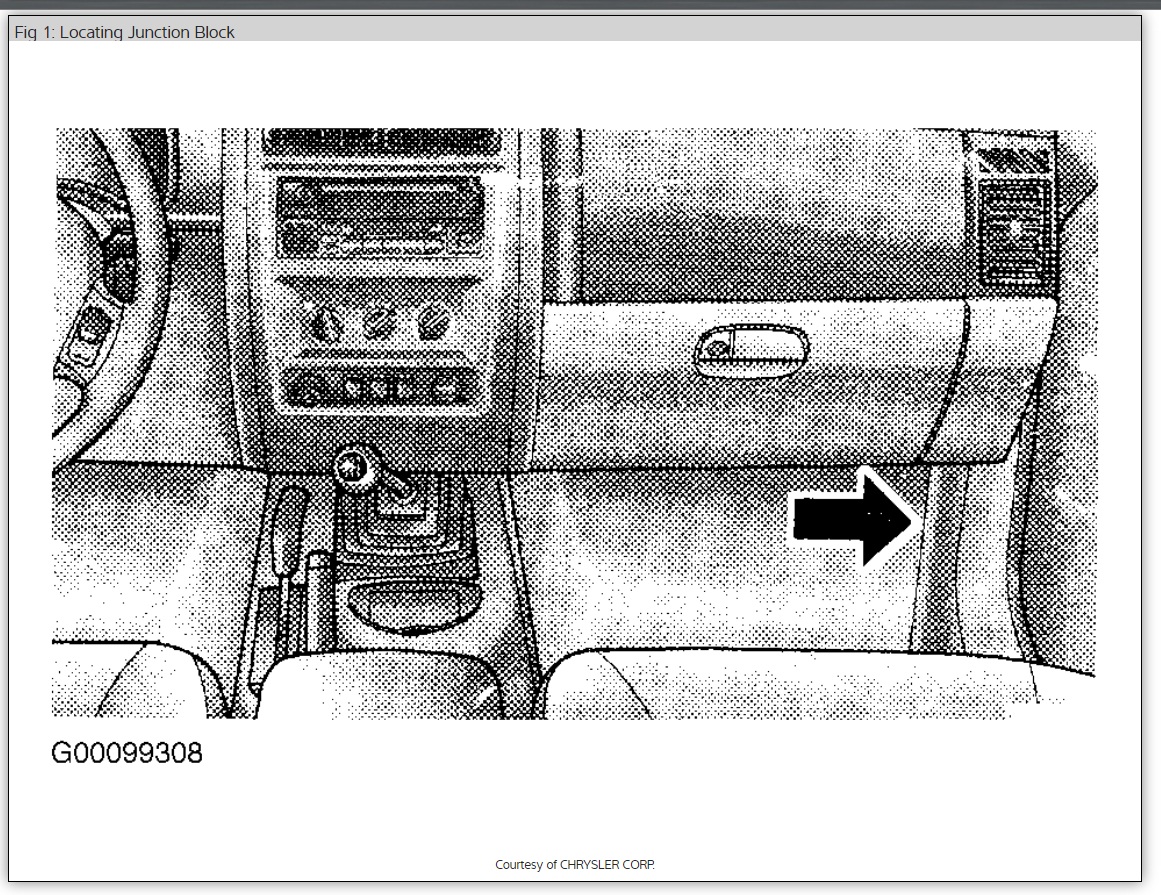 Fig 1: Locating Junction Block

G00099308

Courtesy of CHRYSLER CORP.