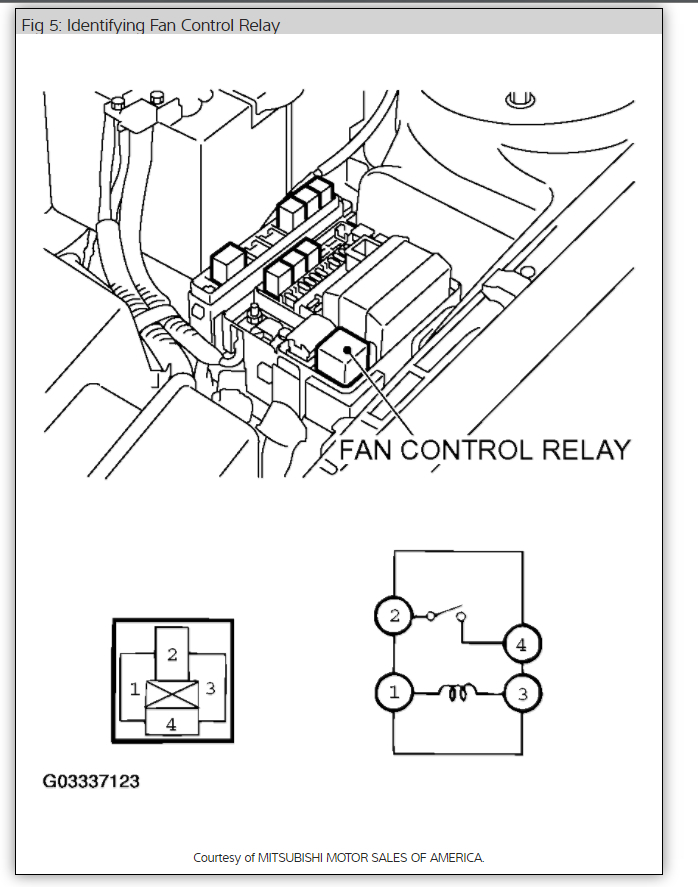 Fig 5: Identifying Fan Control Relay

FAN CONTROL RELAY

2
1
3
4

2
4
1
3

G03337123

Courtesy of MITSUBISHI MOTOR SALES OF AMERICA.