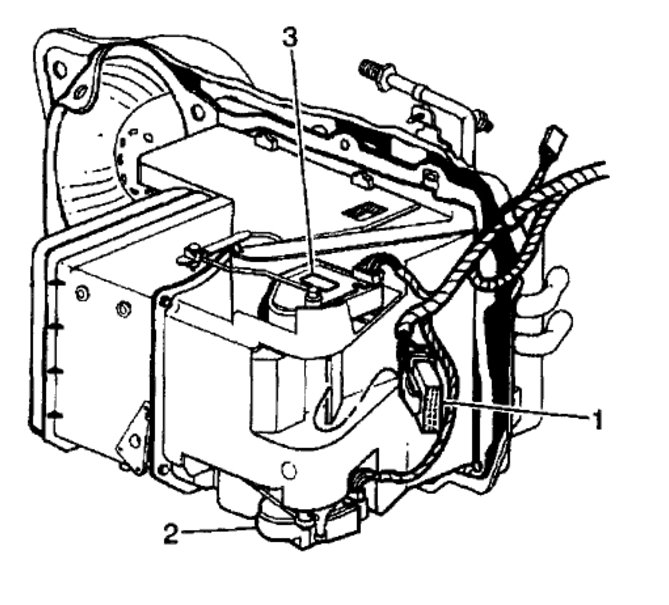 3

1

2