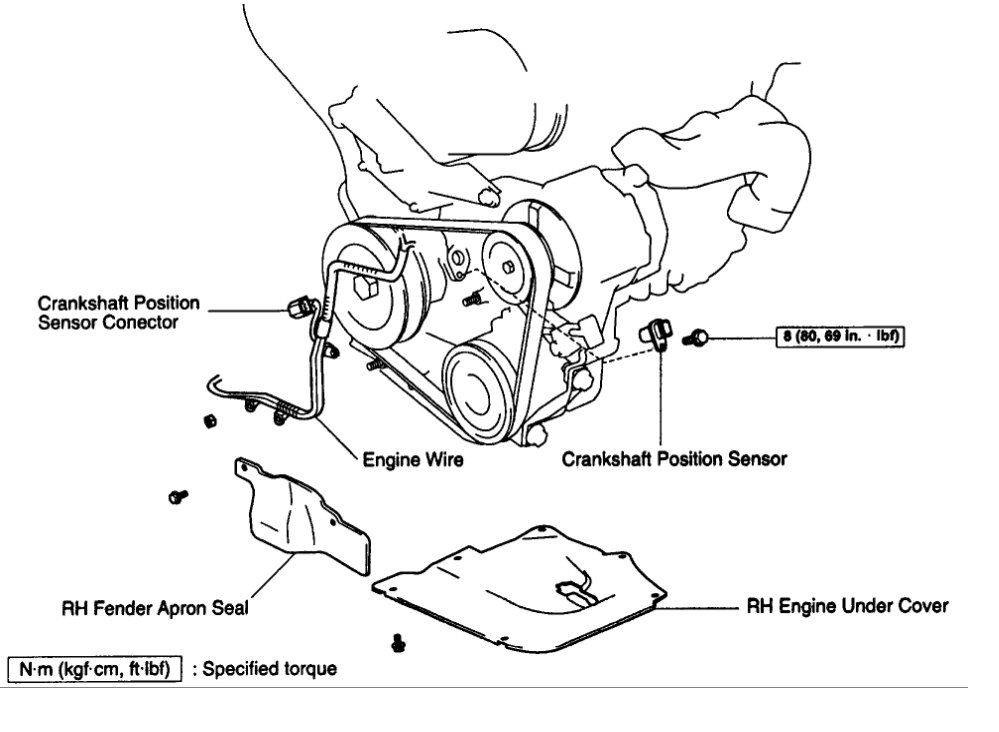 Crankshaft Position Sensor Conector

8 (80, 69 in. · lbf)

Engine Wire

Crankshaft Position Sensor

RH Fender Apron Seal

RH Engine Under Cover

N·m (kgf·cm, ft·lbf) : Specified torque