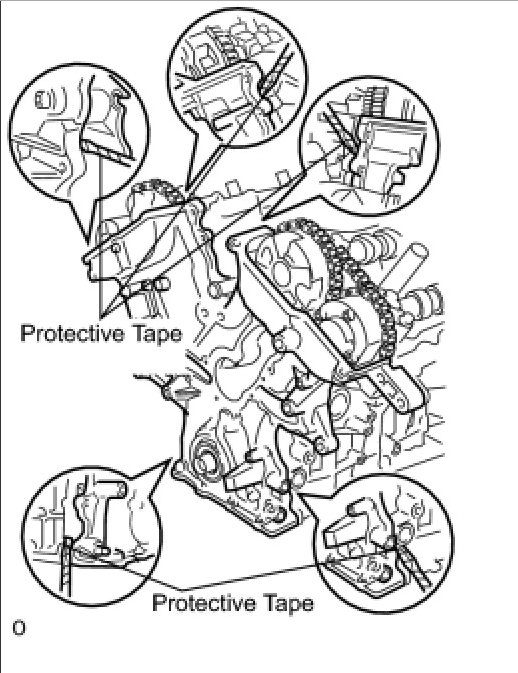 Protective Tape

Protective Tape

O