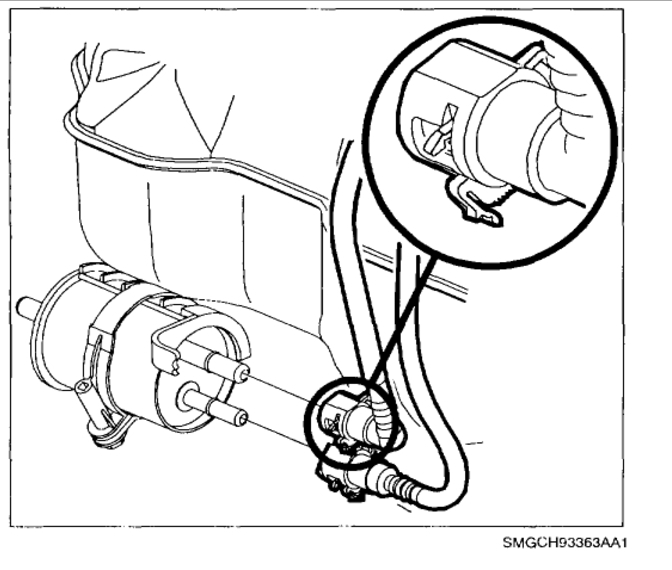 SMGCH93363AA1