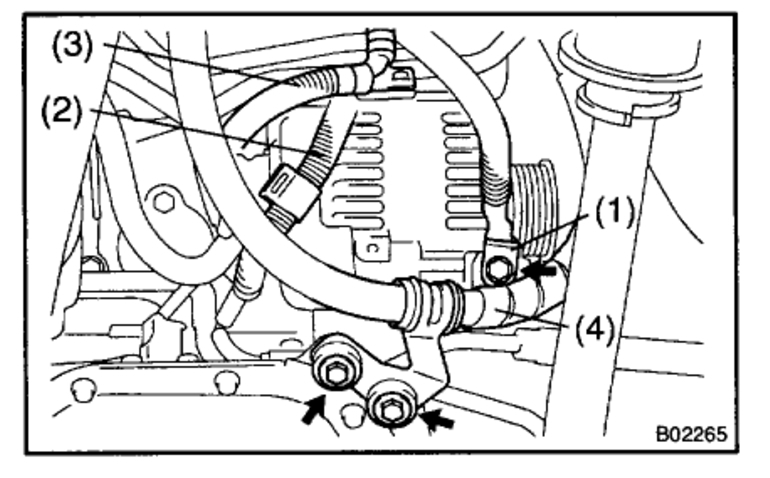 (3)
(2)
(1)
(4)
B02265