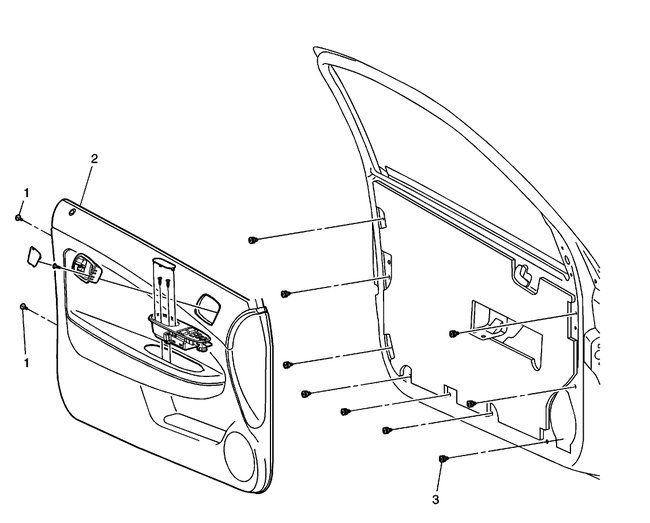 2
1
1
3