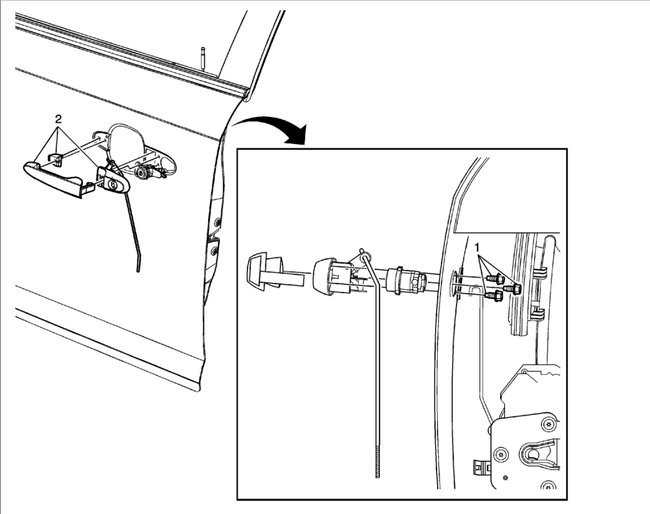 2

1