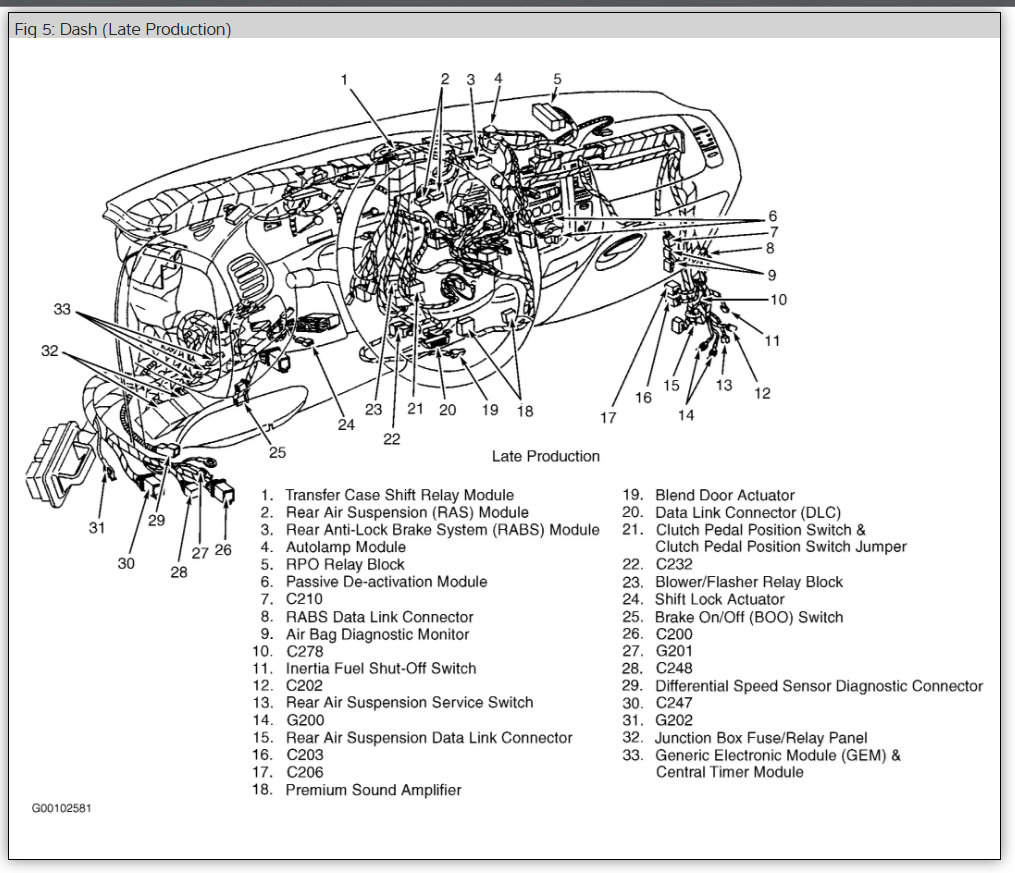 Fig 5: Dash (Late Production)

1 2 3 4 5 6 7 8 9 10 11 12 13 14 15 16 17 18 19 20 21 22 23 24 25 26 27 28 29 30 31 32 33

Late Production

1. Transfer Case Shift Relay Module
2. Rear Air Suspension (RAS) Module
3. Rear Anti-Lock Brake System (RABS) Module
4. Autolamp Module
5. RPO Relay Block
6. Passive De-activation Module
7. C210
8. RABS Data Link Connector
9. Air Bag Diagnostic Monitor
10. C278
11. Inertia Fuel Shut-Off Switch
12. C202
13. Rear Air Suspension Service Switch
14. G200
15. Rear Air Suspension Data Link Connector
16. C203
17. C206
18. Premium Sound Amplifier

19. Blend Door Actuator
20. Data Link Connector (DLC)
21. Clutch Pedal Position Switch & Clutch Pedal Position Switch Jumper
22. C232
23. Blower/Flasher Relay Block
24. Shift Lock Actuator
25. Brake On/Off (BOO) Switch
26. C200
27. G201
28. C248
29. Differential Speed Sensor Diagnostic Connector
30. C247
31. G202
32. Junction Box Fuse/Relay Panel
33. Generic Electronic Module (GEM) & Central Timer Module

G00102581