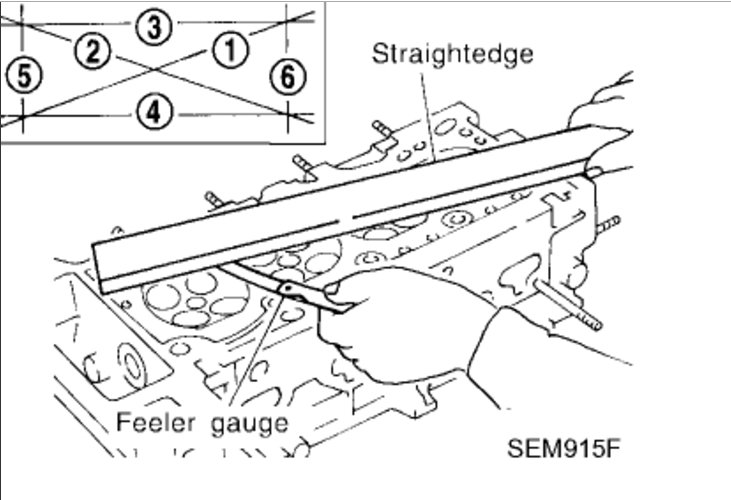 3
2
1
5
6
4
Straightedge
Feeler gauge
SEM915F