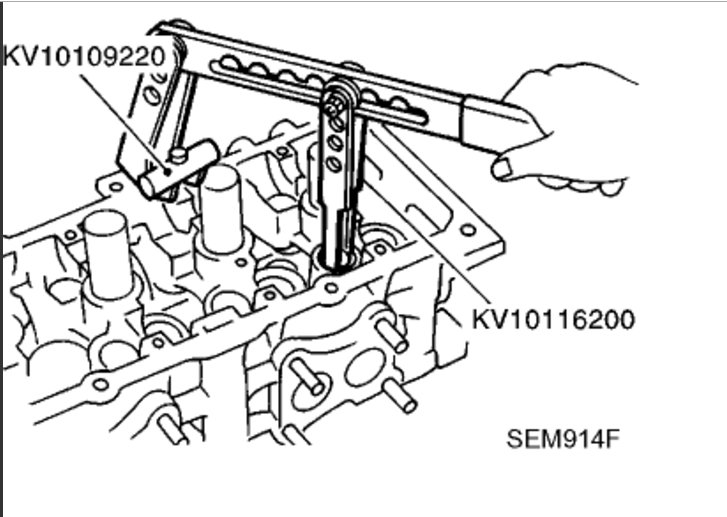 KV10109220

KV10116200

SEM914F