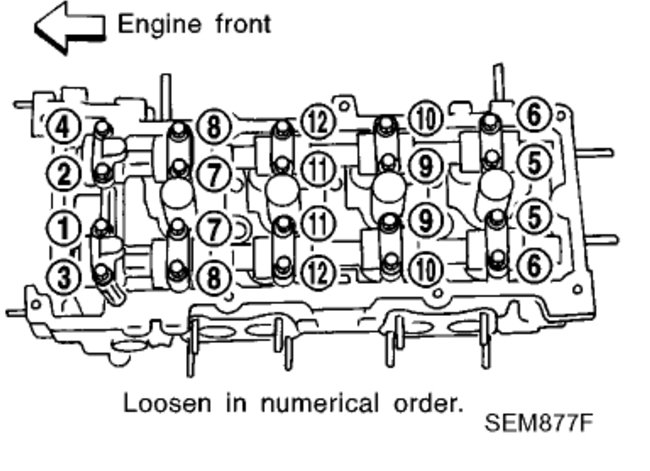 Engine front

4 8 12 10 6
2 7 11 9 5
1 7 11 9 5
3 8 12 10 6

Loosen in numerical order.

SEM877F