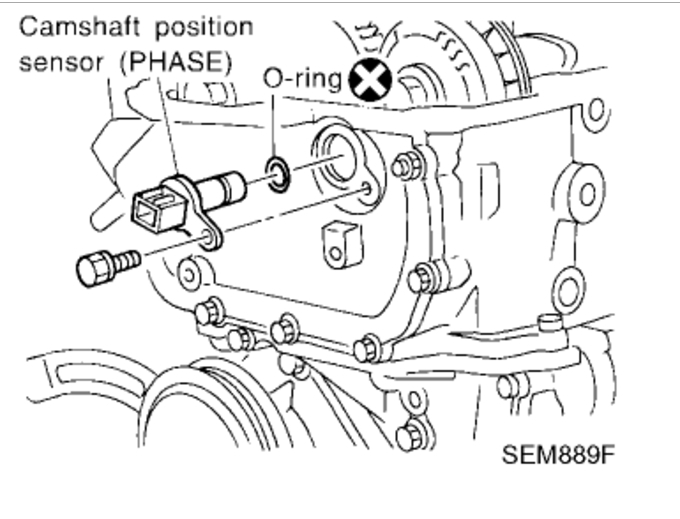 Camshaft position sensor (PHASE)

O-ring

SEM889F