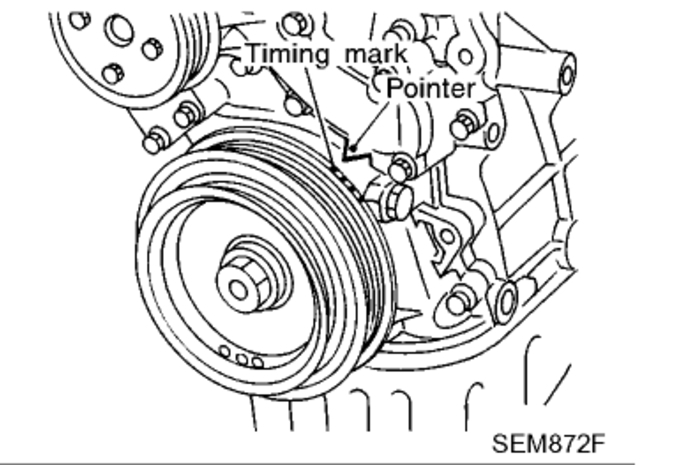 Timing mark
Pointer
SEM872F