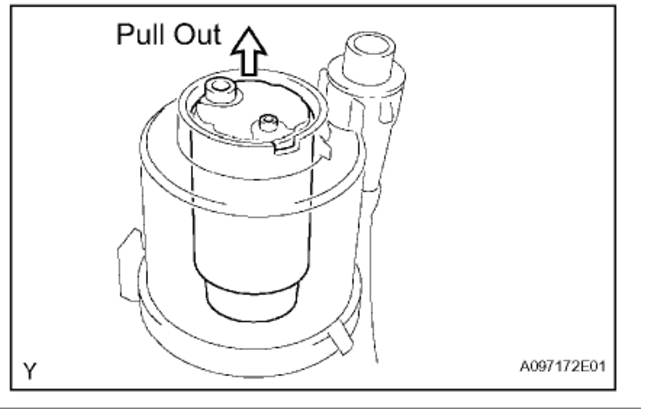 Pull Out

Y

A097172E01