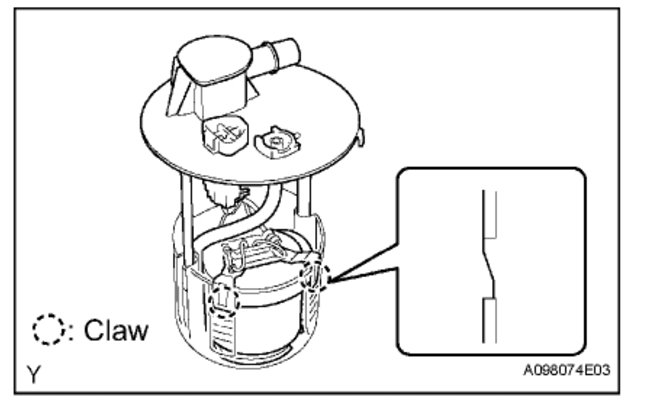 : Claw

Y

A098074E03