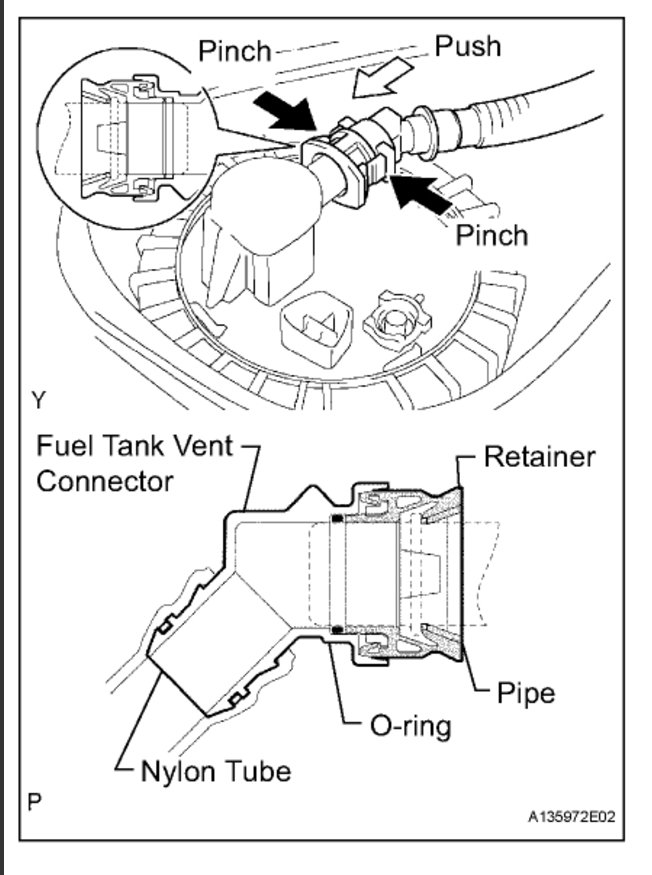 Pinch
Push
Pinch
Y
Fuel Tank Vent Connector
Retainer
Pipe
O-ring
Nylon Tube
P
A135972E02