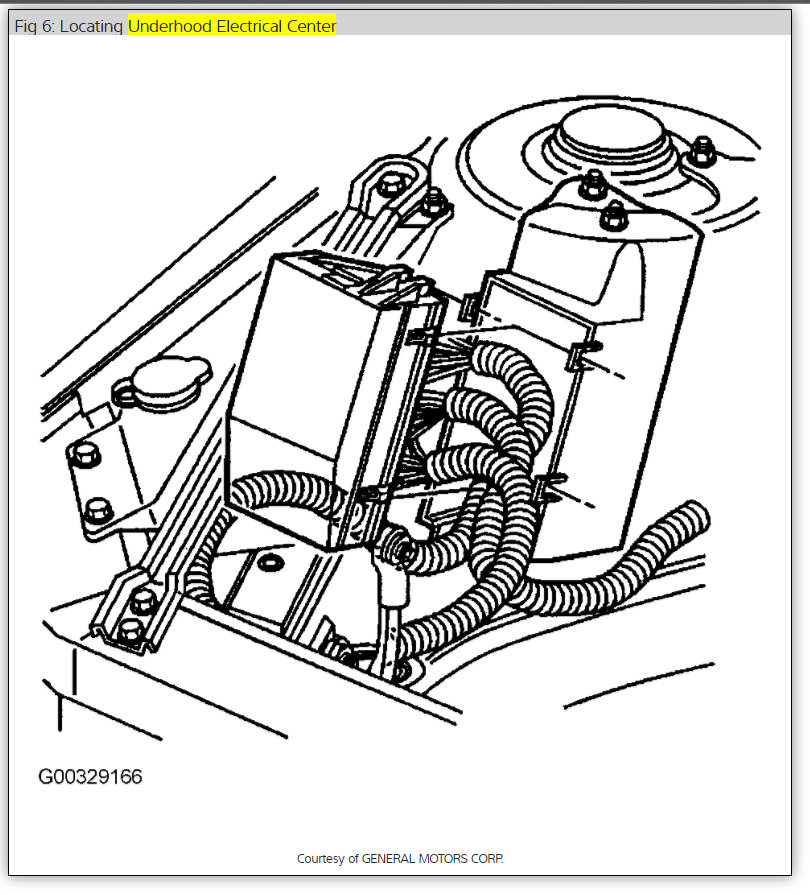 Fig 6: Locating Underhood Electrical Center

G00329166

Courtesy of GENERAL MOTORS CORP.