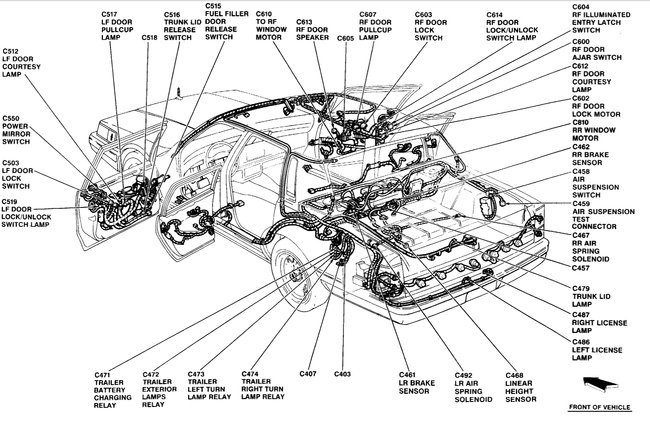 C517
LF DOOR
PULLCUP
LAMP

C518

C516
TRUNK LID
RELEASE
SWITCH

C515
FUEL FILLER
DOOR
RELEASE
SWITCH

C610
TO RF
WINDOW
MOTOR

C613
RF DOOR
SPEAKER

C605

C607
RF DOOR
PULLCUP
LAMP

C603
RF DOOR
LOCK
SWITCH

C614
RF DOOR
LOCK/UNLOCK
SWITCH LAMP

C604
RF ILLUMINATED
ENTRY LATCH
SWITCH

C600
RF DOOR
AJAR SWITCH

C612
RF DOOR
COURTESY
LAMP

C602
RF DOOR
LOCK MOTOR

C810
RR WINDOW
MOTOR

C462
RR BRAKE
SENSOR

C458
AIR
SUSPENSION
SWITCH

C459
AIR SUSPENSION
TEST
CONNECTOR

C467
RR AIR
SPRING
SOLENOID

C457

C479
TRUNK LID
LAMP

C487
RIGHT LICENSE
LAMP

C486
LEFT LICENSE
LAMP

C512
LF DOOR
COURTESY
LAMP

C550
POWER
MIRROR
SWITCH

C503
LF DOOR
LOCK
SWITCH

C519
LF DOOR
LOCK/UNLOCK
SWITCH LAMP

C471
TRAILER
BATTERY
CHARGING
RELAY

C472
TRAILER
EXTERIOR
LAMPS
RELAY

C473
TRAILER
LEFT TURN
LAMP RELAY

C474
TRAILER
RIGHT TURN
LAMP RELAY

C407

C403

C461
LR BRAKE
SENSOR

C492
LR AIR
SPRING
SOLENOID

C468
LINEAR
HEIGHT
SENSOR

FRONT OF VEHICLE