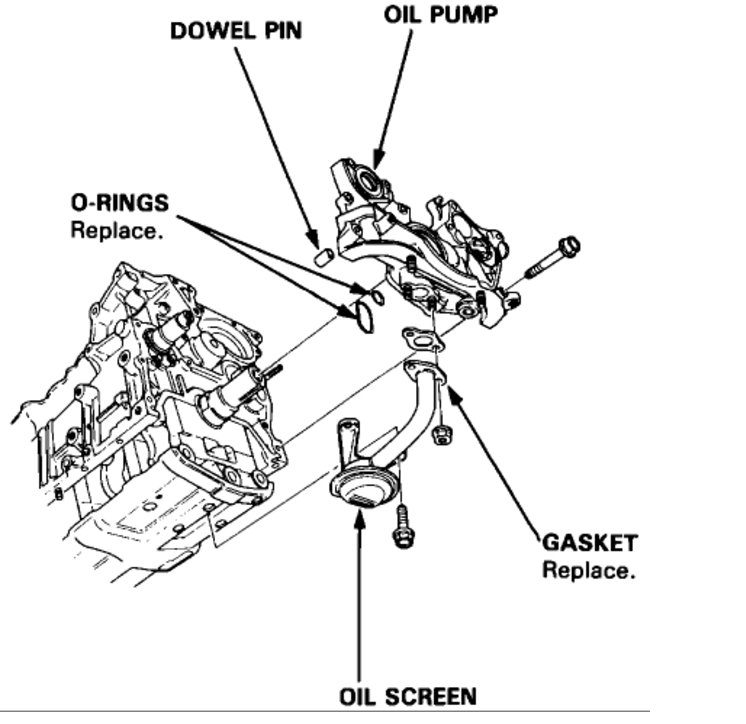 DOWEL PIN

OIL PUMP

O-RINGS
Replace.

GASKET
Replace.

OIL SCREEN