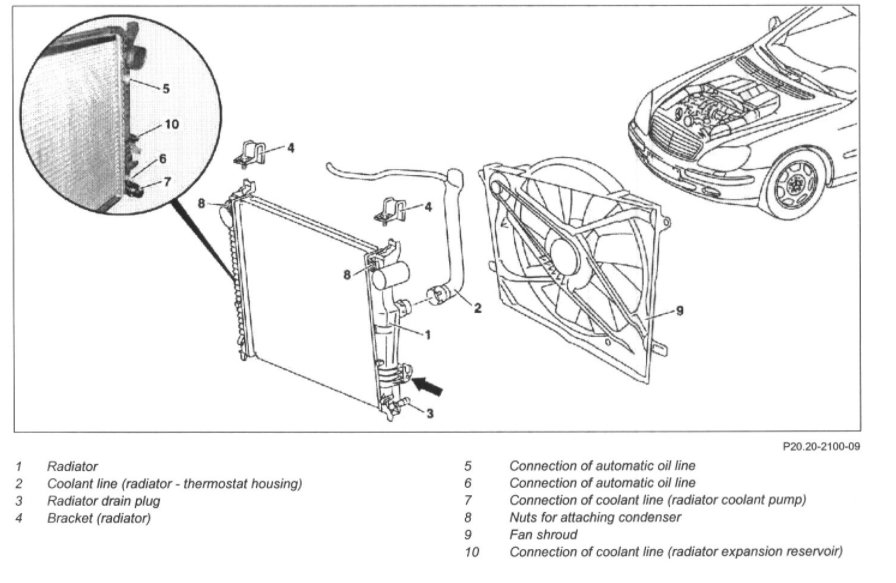 5
10
6
7
4
8
4
8
2
1
9
3

P20.20-2100-09

1 Radiator
2 Coolant line (radiator - thermostat housing)
3 Radiator drain plug
4 Bracket (radiator)

5 Connection of automatic oil line
6 Connection of automatic oil line
7 Connection of coolant line (radiator coolant pump)
8 Nuts for attaching condenser
9 Fan shroud
10 Connection of coolant line (radiator expansion reservoir)