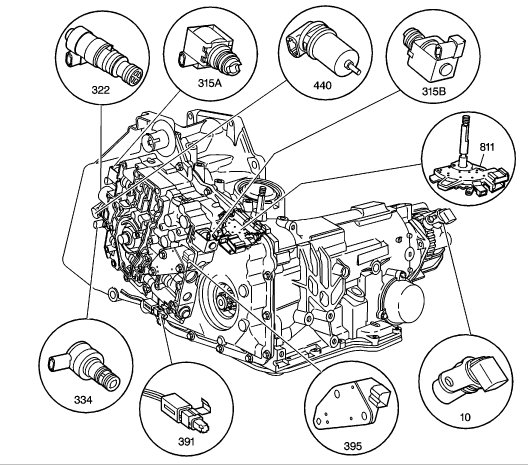 322
315A
440
315B
811
334
391
395
10