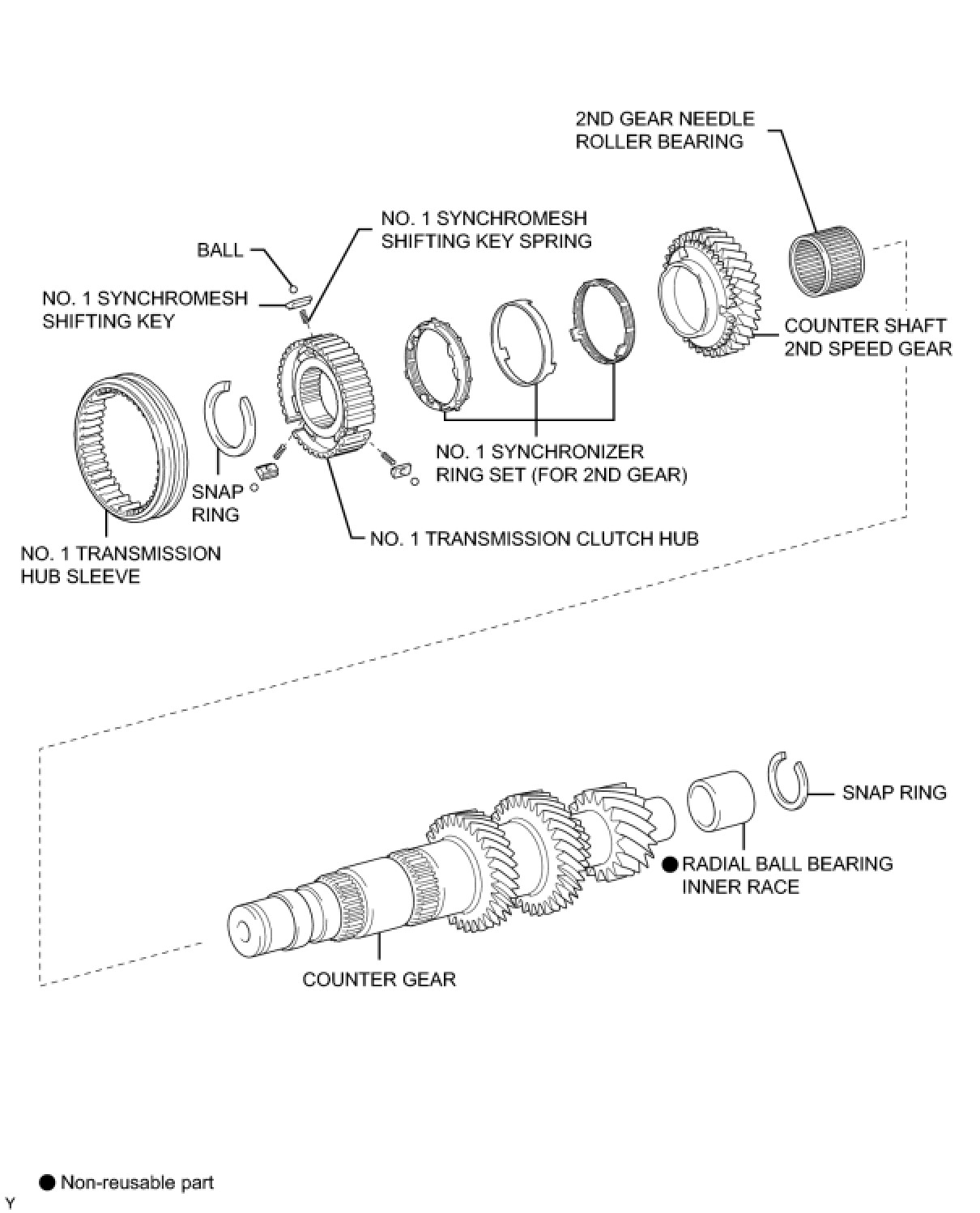 2ND GEAR NEEDLE ROLLER BEARING

NO. 1 SYNCHROMESH SHIFTING KEY SPRING

BALL

NO. 1 SYNCHROMESH SHIFTING KEY

COUNTER SHAFT 2ND SPEED GEAR

NO. 1 SYNCHRONIZER RING SET (FOR 2ND GEAR)

SNAP RING

NO. 1 TRANSMISSION CLUTCH HUB

NO. 1 TRANSMISSION HUB SLEEVE

SNAP RING

● RADIAL BALL BEARING INNER RACE

COUNTER GEAR

● Non-reusable part

Y