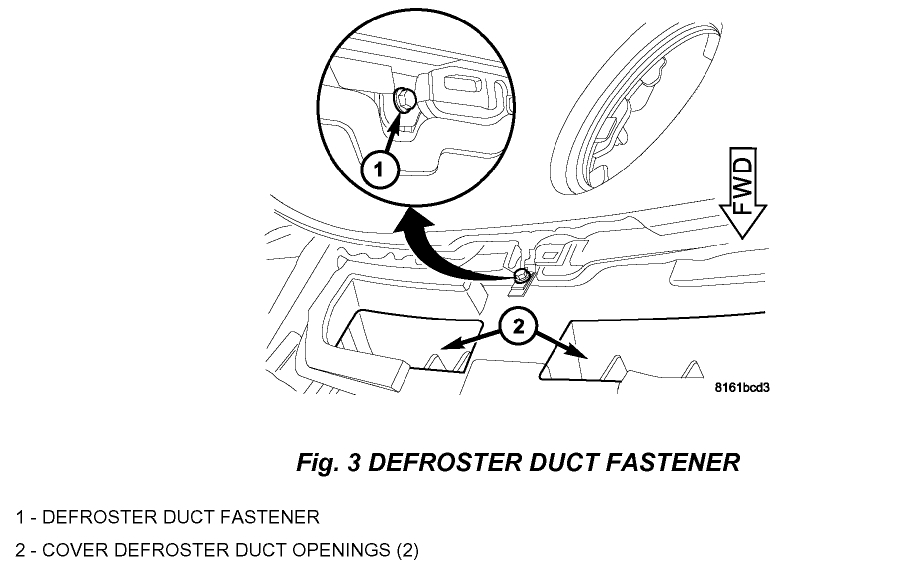 1

FWD

2

8161bcd3

Fig. 3 DEFROSTER DUCT FASTENER

1 - DEFROSTER DUCT FASTENER
2 - COVER DEFROSTER DUCT OPENINGS (2)