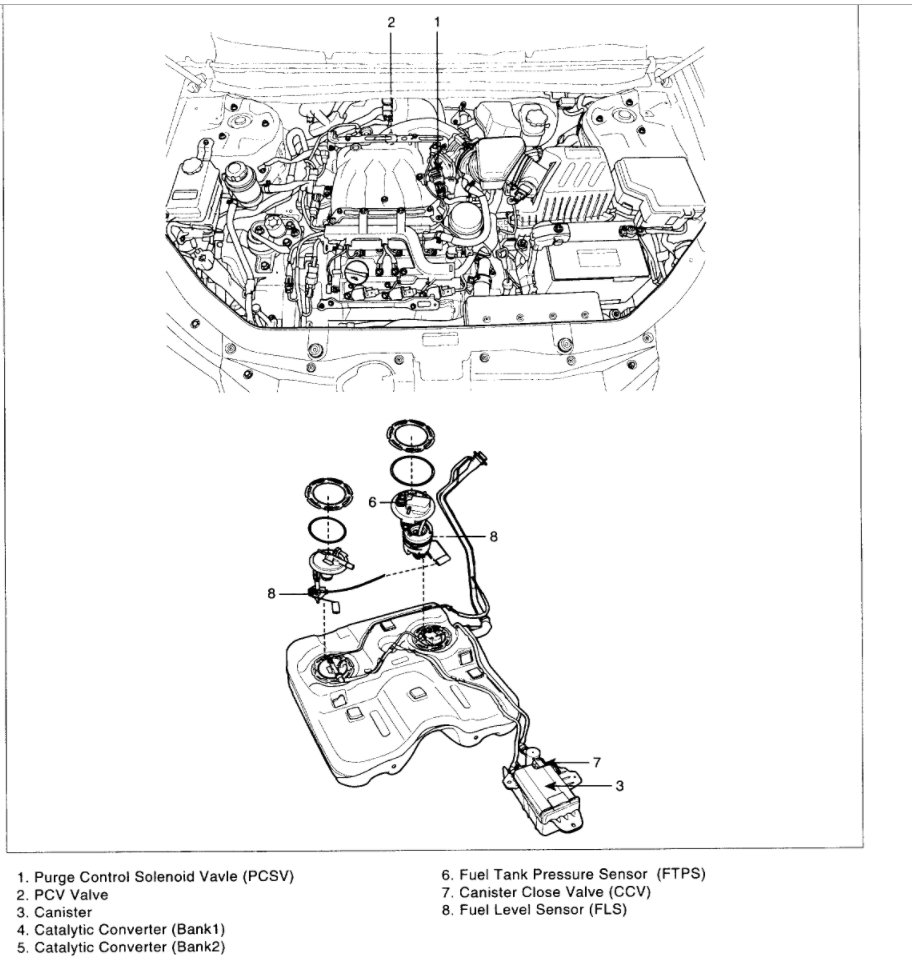 2
1

6
8
8
7
3

1. Purge Control Solenoid Vavle (PCSV)
2. PCV Valve
3. Canister
4. Catalytic Converter (Bank1)
5. Catalytic Converter (Bank2)

6. Fuel Tank Pressure Sensor (FTPS)
7. Canister Close Valve (CCV)
8. Fuel Level Sensor (FLS)