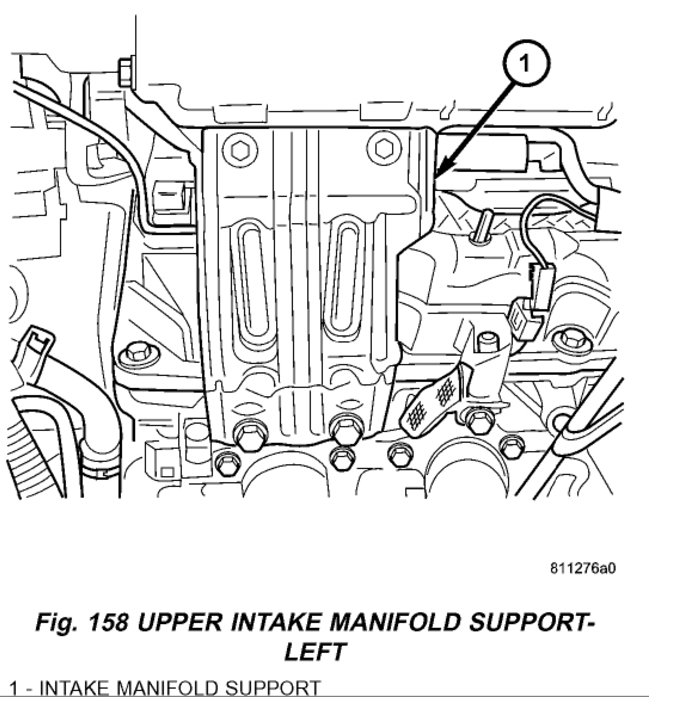 1

811276a0

Fig. 158 UPPER INTAKE MANIFOLD SUPPORT-LEFT

1 - INTAKE MANIFOLD SUPPORT