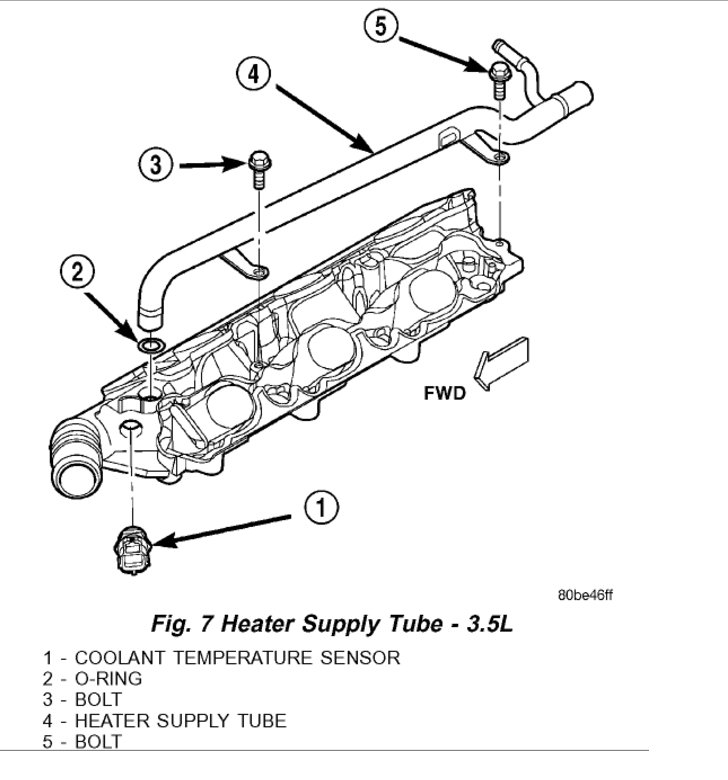 5

4

3

2

FWD

1

80be46ff

Fig. 7 Heater Supply Tube - 3.5L

1 - COOLANT TEMPERATURE SENSOR
2 - O-RING
3 - BOLT
4 - HEATER SUPPLY TUBE
5 - BOLT