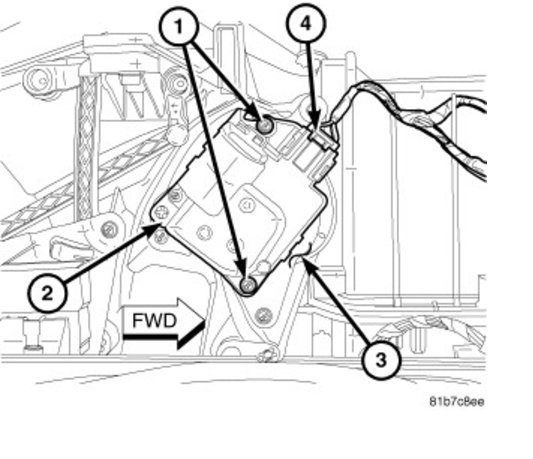 1
4
2
FWD
3
81b7c8ee