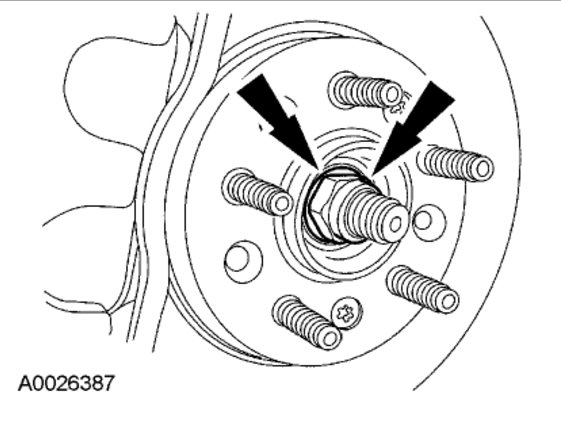 A0026387