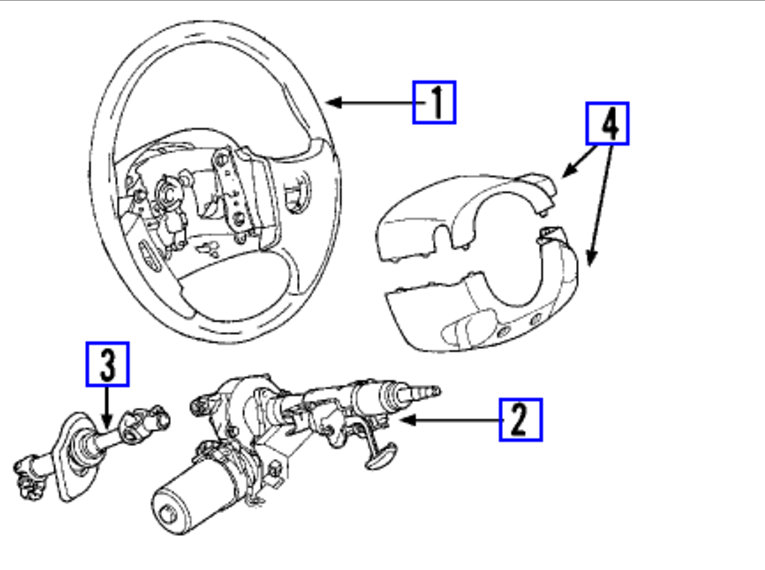 1

4

3

2