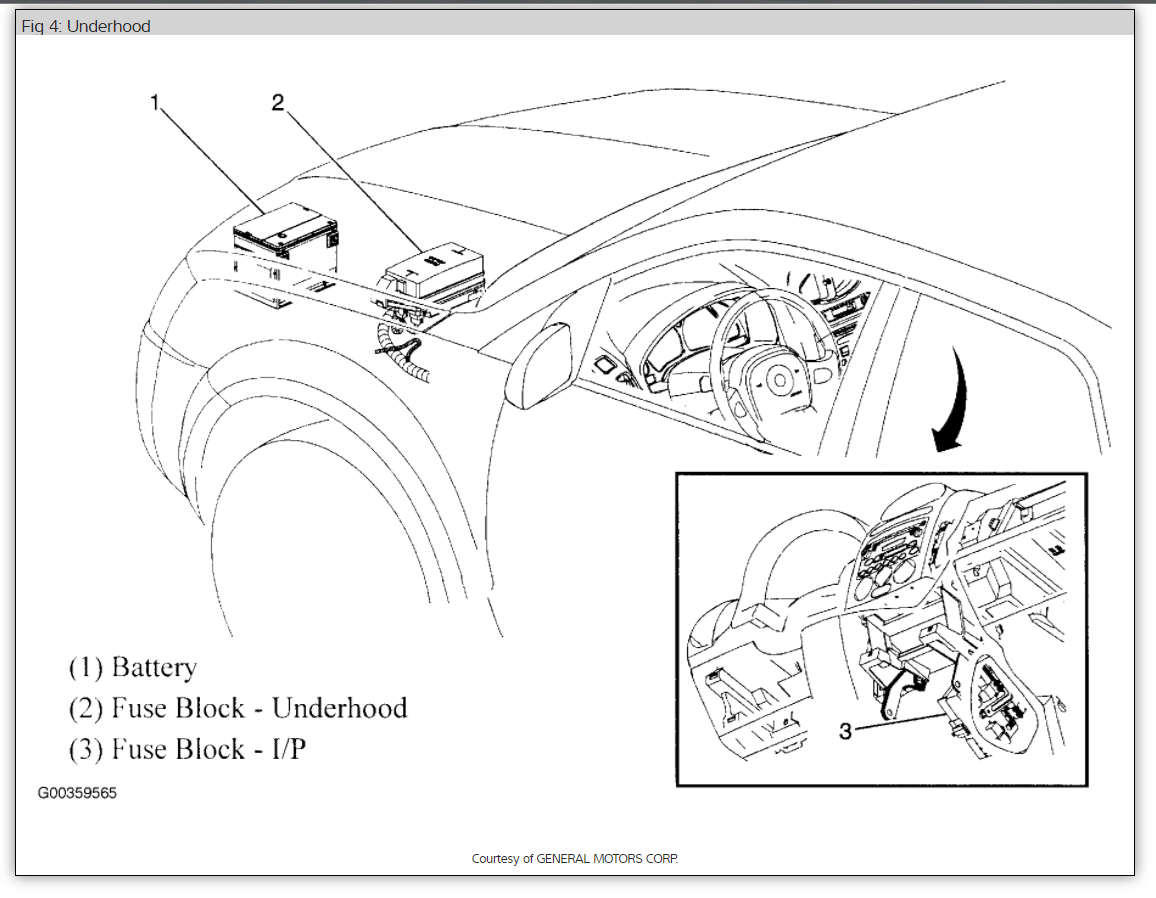 Fiq 4: Underhood

1

2

3

(1) Battery
(2) Fuse Block - Underhood
(3) Fuse Block - I/P

G00359565

Courtesy of GENERAL MOTORS CORP.