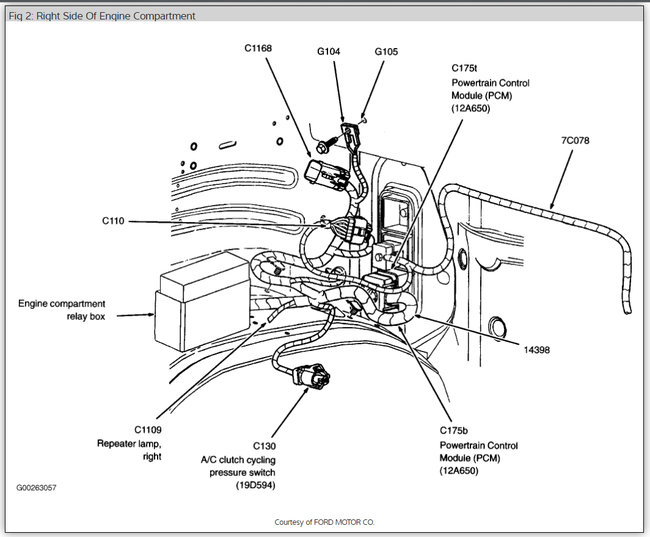 Fig 2: Right Side Of Engine Compartment

C1168

G104

G105

C175t
Powertrain Control
Module (PCM)
(12A650)

7C078

C110

Engine compartment
relay box

14398

C1109
Repeater lamp,
right

C130
A/C clutch cycling
pressure switch
(19D594)

C175b
Powertrain Control
Module (PCM)
(12A650)

G00263057

Courtesy of FORD MOTOR CO.