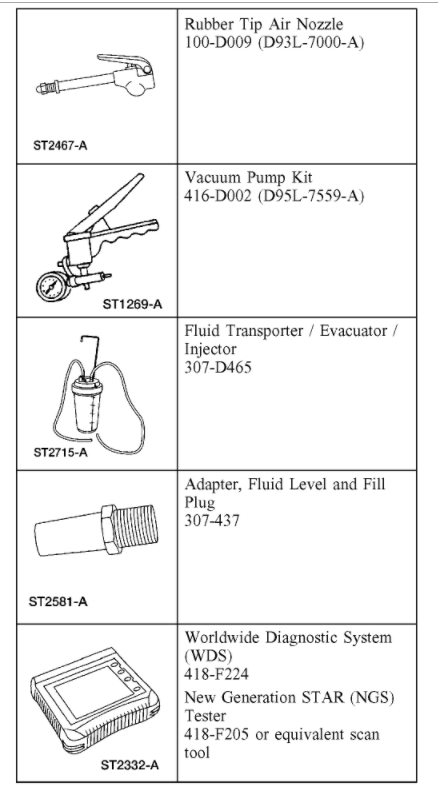 | | |
|---|---|
| ST2467-A | Rubber Tip Air Nozzle 100-D009 (D93L-7000-A) |
| ST1269-A | Vacuum Pump Kit 416-D002 (D95L-7559-A) |
| ST2715-A | Fluid Transporter / Evacuator / Injector 307-D465 |
| ST2581-A | Adapter, Fluid Level and Fill Plug 307-437 |
| ST2332-A | Worldwide Diagnostic System (WDS) 418-F224 New Generation STAR (NGS) Tester 418-F205 or equivalent scan tool |