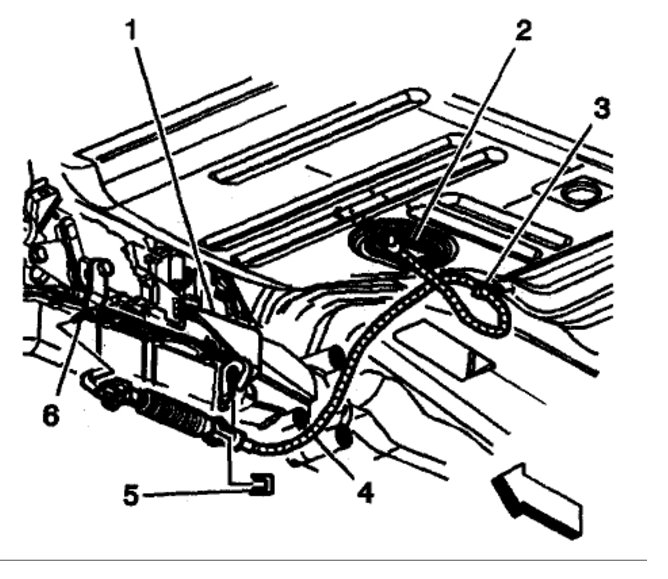 1
2
3
6
5
4