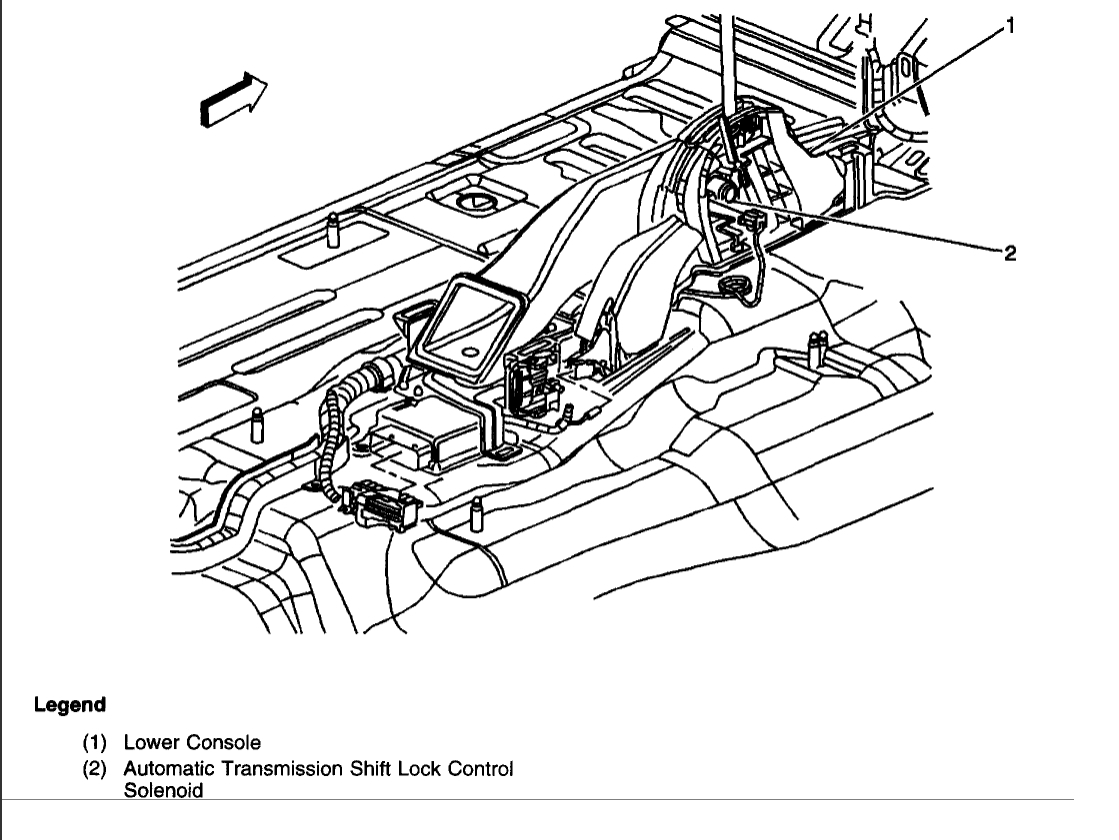 1

2

Legend

(1) Lower Console
(2) Automatic Transmission Shift Lock Control Solenoid