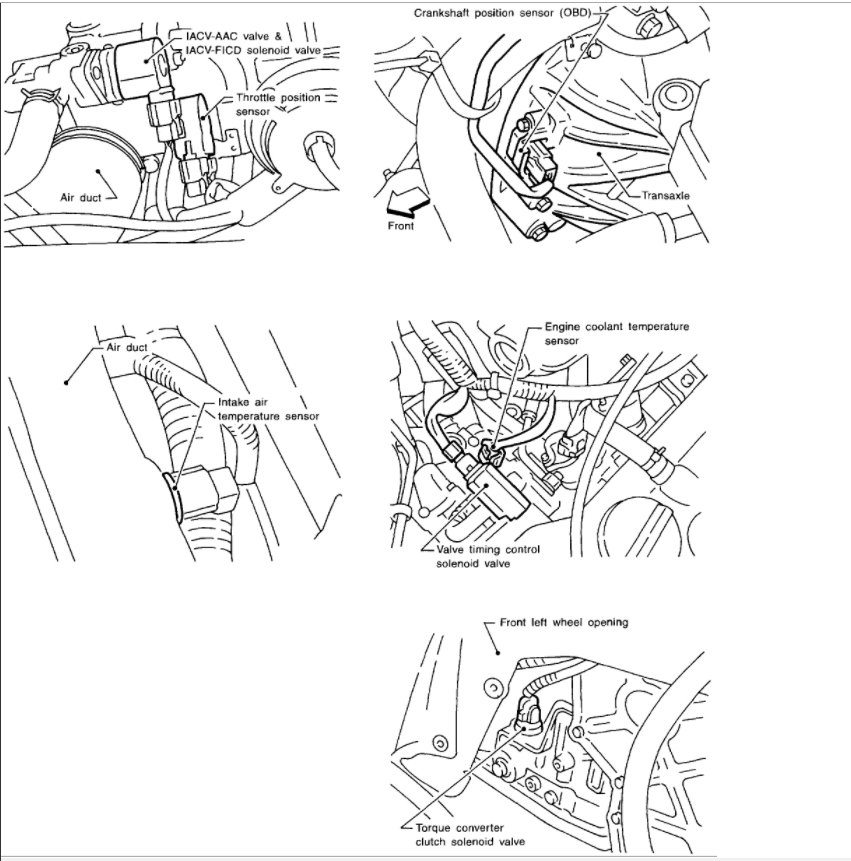 IACV-AAC valve &
IACV-FICD solenoid valve

Throttle position sensor

Air duct

Crankshaft position sensor (OBD)

Transaxle

Front

Air duct

Intake air temperature sensor

Engine coolant temperature sensor

Valve timing control solenoid valve

Front left wheel opening

Torque converter clutch solenoid valve