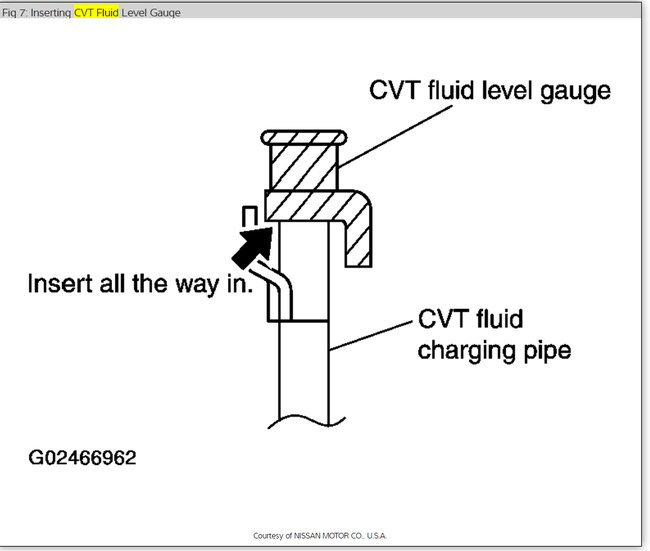 Fig 7: Inserting CVT Fluid Level Gauge

CVT fluid level gauge

Insert all the way in.

CVT fluid charging pipe

G02466962

Courtesy of NISSAN MOTOR CO., U.S.A.